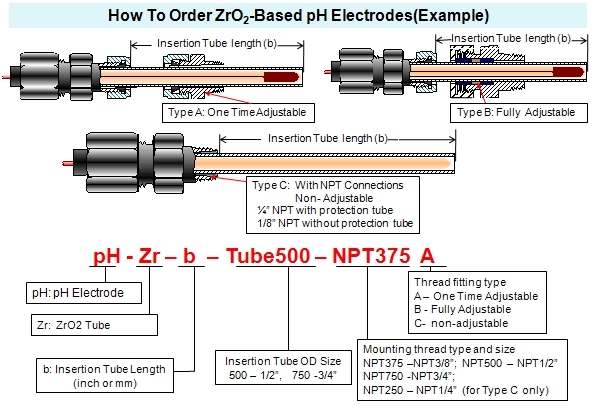 How To Order $ZrO_2$-Based pH Electrodes(Example)

Insertion Tube length (b)

Type A: One Time Adjustable

Insertion Tube length (b)

Type B: Fully Adjustable

Insertion Tube length (b)

Type C: With NPT Connections
Non- Adjustable
¼" NPT with protection tube
1/8" NPT without protection tube

pH - Zr – b – Tube500 – NPT375 A

pH: pH Electrode

Zr: ZrO2 Tube

b: Insertion Tube Length
(inch or mm)

Insertion Tube OD Size
500 – 1/2", 750 -3/4"

Thread fitting type
A – One Time Adjustable
B - Fully Adjustable
C- non-adjustable

Mounting thread type and size
NPT375 –NPT3/8"; NPT500 – NPT1/2"
NPT750 -NPT3/4";
NPT250 – NPT1/4" (for Type C only)