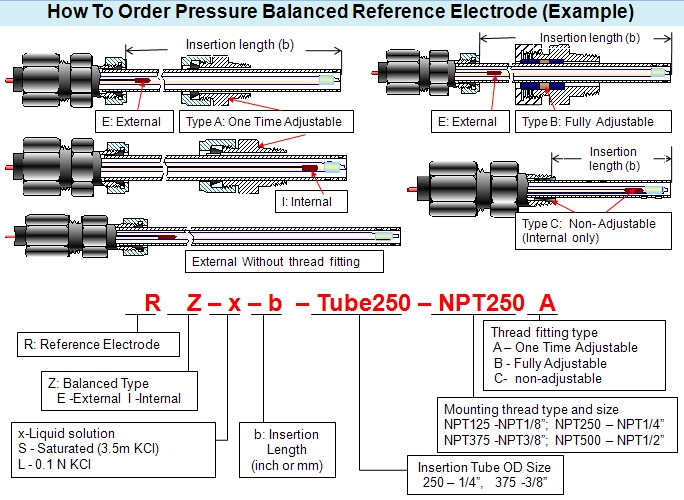 How To Order Pressure Balanced Reference Electrode (Example)

Insertion length (b)

E: External

Type A: One Time Adjustable

Insertion length (b)

E: External

Type B: Fully Adjustable

I: Internal

Insertion length (b)

Type C: Non- Adjustable (Internal only)

External Without thread fitting

R Z – x – b – Tube250 – NPT250 A

R: Reference Electrode

Z: Balanced Type
E -External I -Internal

x-Liquid solution
S - Saturated (3.5m KCl)
L - 0.1 N KCl

b: Insertion Length (inch or mm)

Insertion Tube OD Size
250 – 1/4”, 375 -3/8”

Mounting thread type and size
NPT125 -NPT1/8”; NPT250 – NPT1/4”
NPT375 -NPT3/8”; NPT500 – NPT1/2”

Thread fitting type
A – One Time Adjustable
B - Fully Adjustable
C- non-adjustable